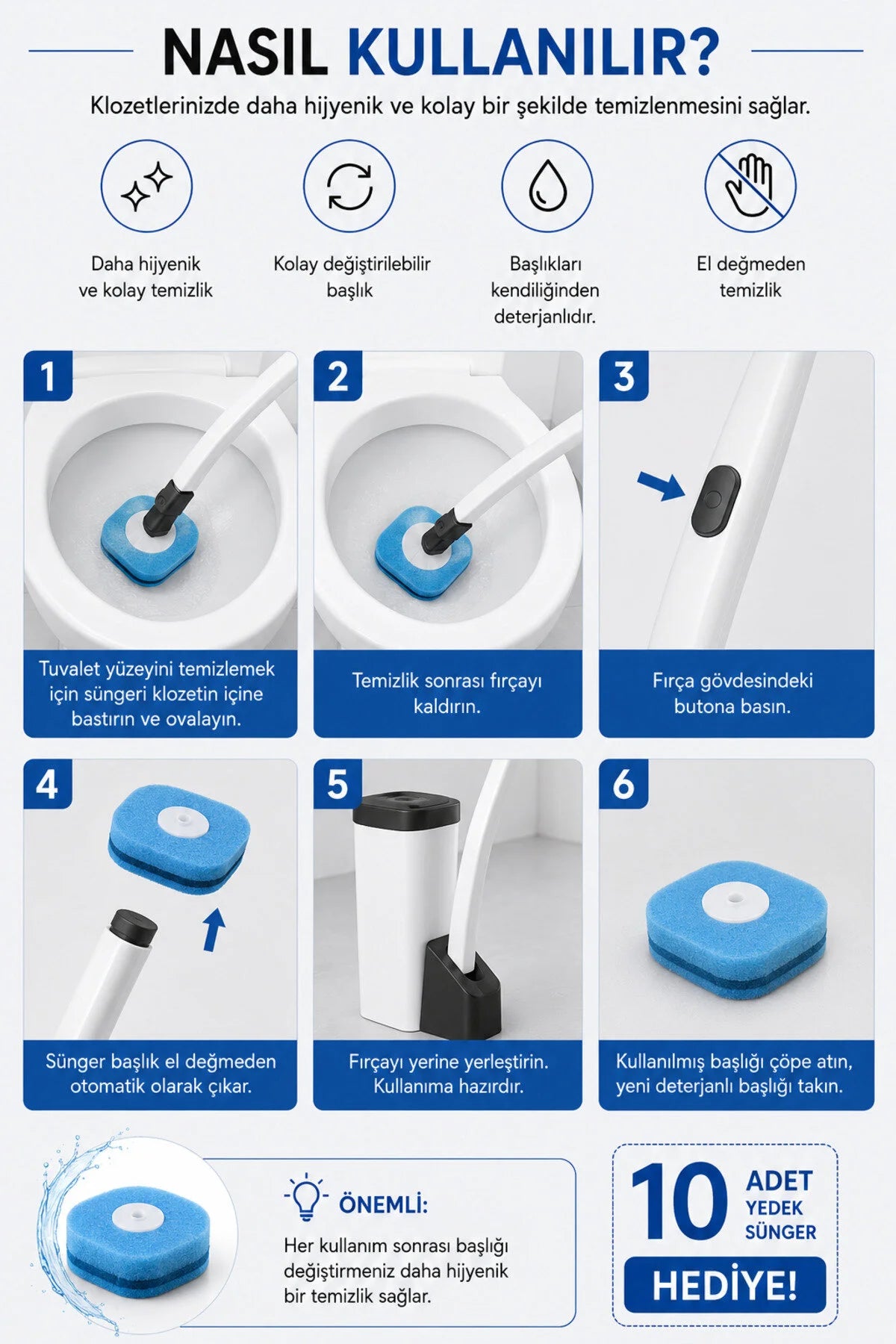 NASIL KULLANILIR?

Klozetlerinizde daha hijyenik ve kolay bir şekilde temizlenmesini sağlar.

Daha hijyenik ve kolay temizlik

Kolay değiştirilebilir başlık

Başlıkları kendiliğinden deterjanlıdır.

El değmeden temizlik

1

Tuvalet yüzeyini temizlemek için süngeri klozetin içine bastırın ve ovalayın.

2

Temizlik sonrası fırçayı kaldırın.

3

Fırça gövdesindeki butona basın.

4

Sünger başlık el değmeden otomatik olarak çıkar.

5

Fırçayı yerine yerleştirin. Kullanıma hazırdır.

6

Kullanılmış başlığı çöpe atın, yeni deterjanlı başlığı takın.

ÖNEMLİ:

Her kullanım sonrası başlığı değiştirmeniz daha hijyenik bir temizlik sağlar.

10 ADET YEDEK SÜNGER

HEDİYE!